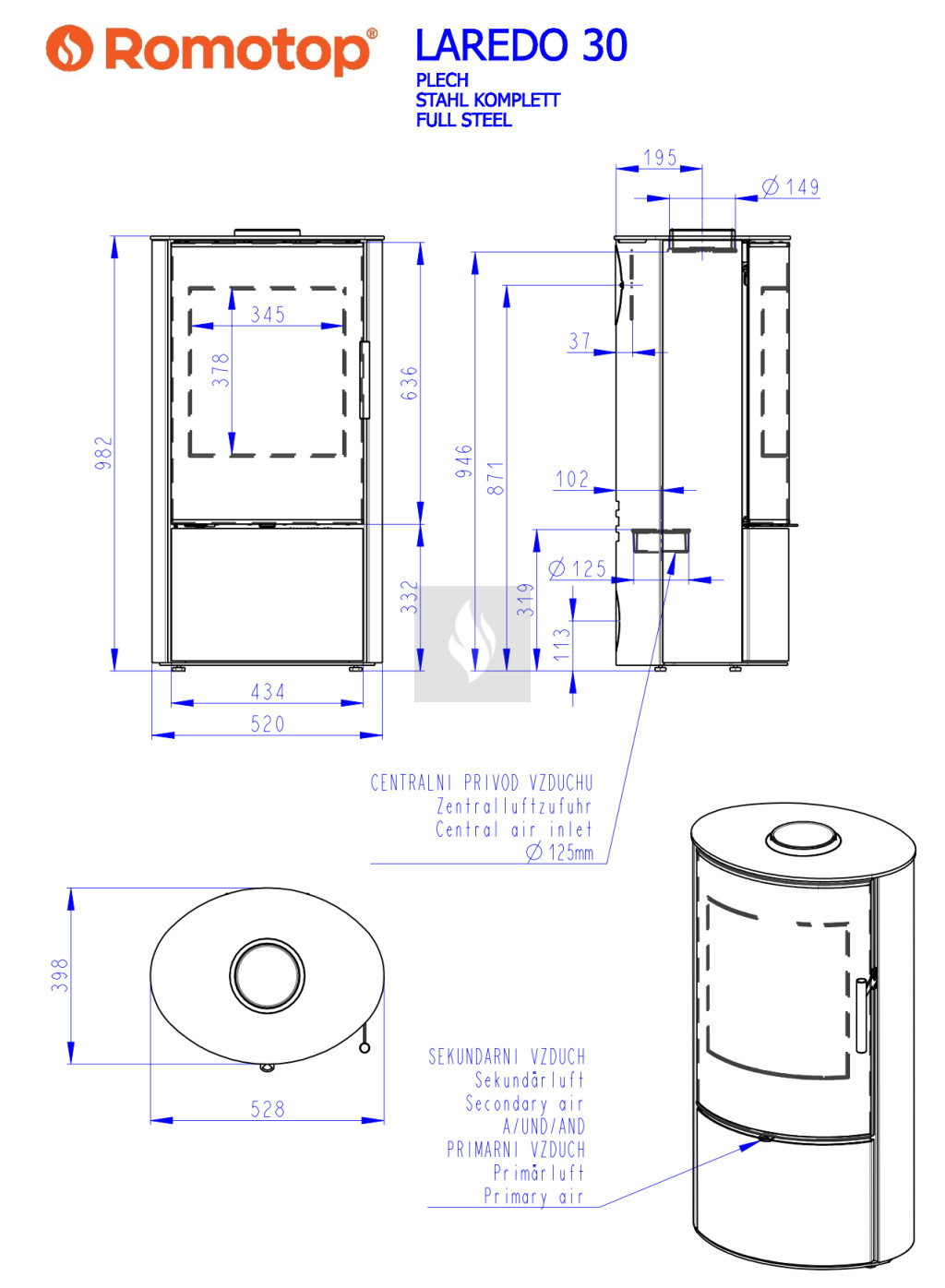 Romotop®

LAREDO 30
PLECH
STAHL KOMPLETT
FULL STEEL

195
$\varnothing$ 149
345
378
636
982
946
871
37
102
$\varnothing$ 125
332
319
113
434
520

CENTRALNI PRIVOD VZDUCHU
Zentralluftzufuhr
Central air inlet
$\varnothing$ 125mm

398
528

SEKUNDARNI VZDUCH
Sekundärluft
Secondary air
A/UND/AND
PRIMARNI VZDUCH
Primärluft
Primary air