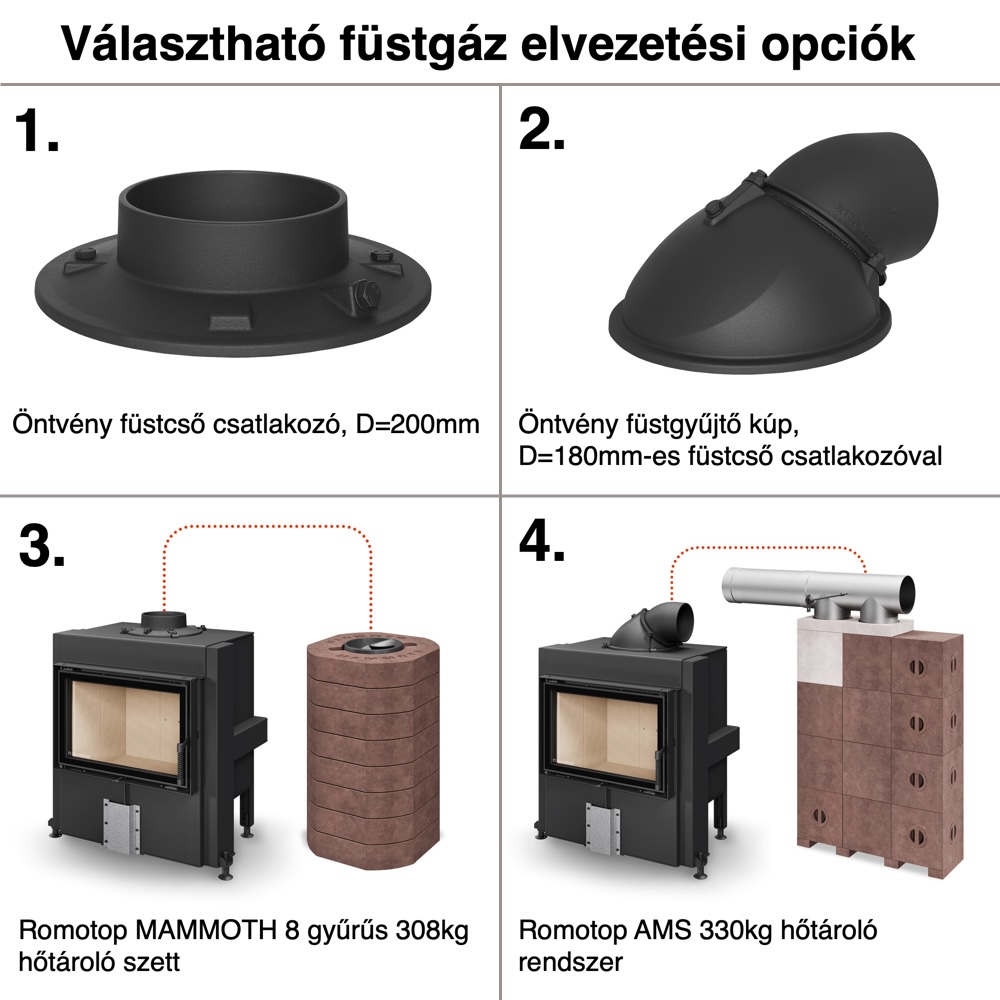 Választható füstgáz elvezetési opciók

1.

Öntvény füstcső csatlakozó, D=200mm

2.

Öntvény füstgyűjtő kúp, D=180mm-es füstcső csatlakozóval

3.

Romotop MAMMOTH 8 gyűrűs 308kg hőtároló szett

4.

Romotop AMS 330kg hőtároló rendszer